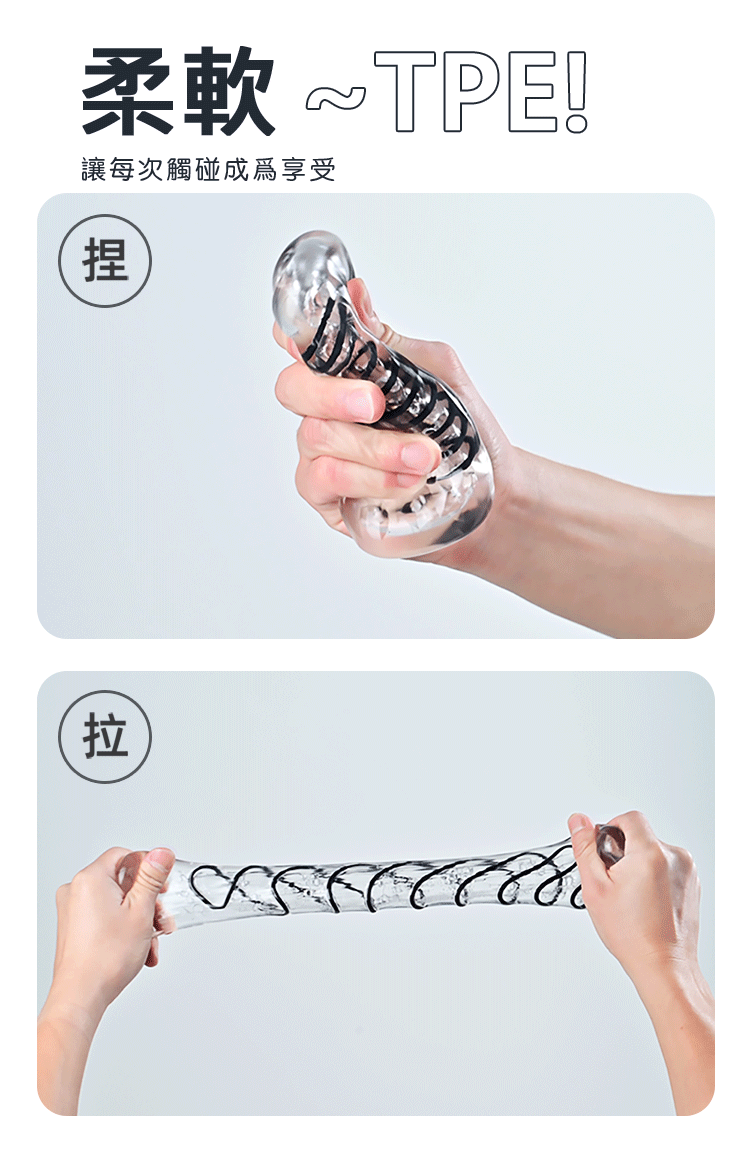 柔軟 ~TPE!

讓每次觸碰成爲享受

捏

拉